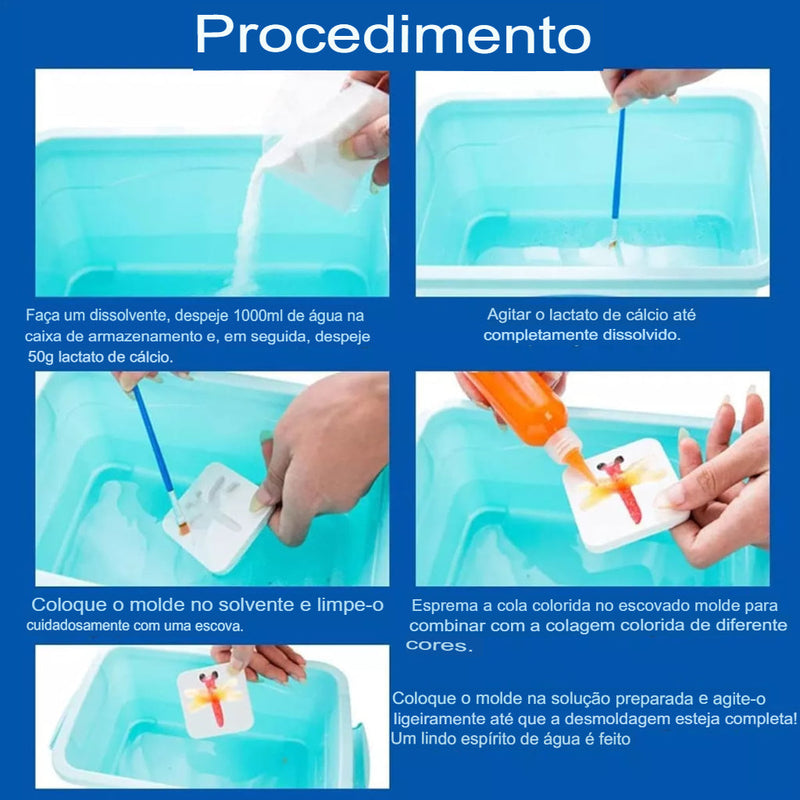 Procedimento

Faça um dissolvente, despeje 1000ml de água na caixa de armazenamento e, em seguida, despeje 50g lactato de cálcio.

Agitar o lactato de cálcio até completamente dissolvido.

Coloque o molde no solvente e limpe-o cuidadosamente com uma escova.

Esprema a cola colorida no escovado molde para combinar com a colagem colorida de diferente cores.

Coloque o molde na solução preparada e agite-o ligeiramente até que a desmoldagem esteja completa! Um lindo espírito de água é feito